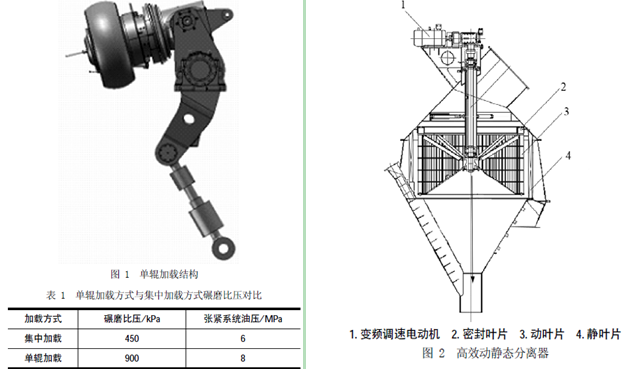 图 1　单辊加载结构

表 1　单辊加载方式与集中加载方式碾磨比压对比

| 加载方式 | 碾磨比压/kPa | 张紧系统油压/MPa |
|---|---|---|
| 集中加载 | 450 | 6 |
| 单辊加载 | 900 | 8 |

1
2
3
4

1. 变频调速电动机　2. 密封叶片　3. 动叶片　4. 静叶片

图 2　高效动静态分离器