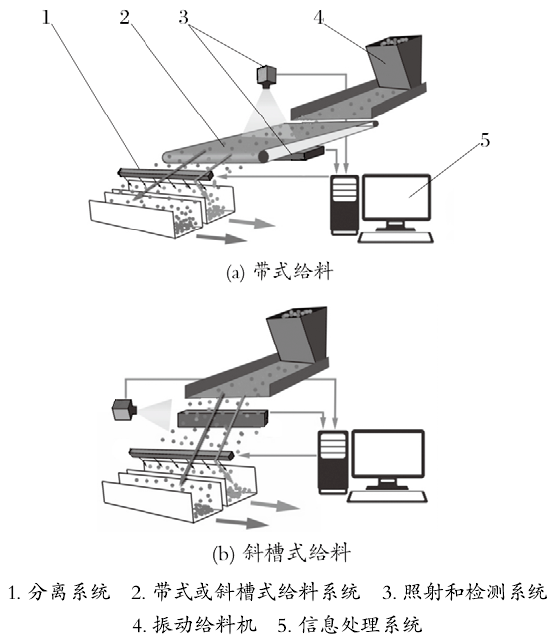 1 2 3 4

5

(a) 带式给料

(b) 斜槽式给料

1. 分离系统　2. 带式或斜槽式给料系统　3. 照射和检测系统
4. 振动给料机　5. 信息处理系统