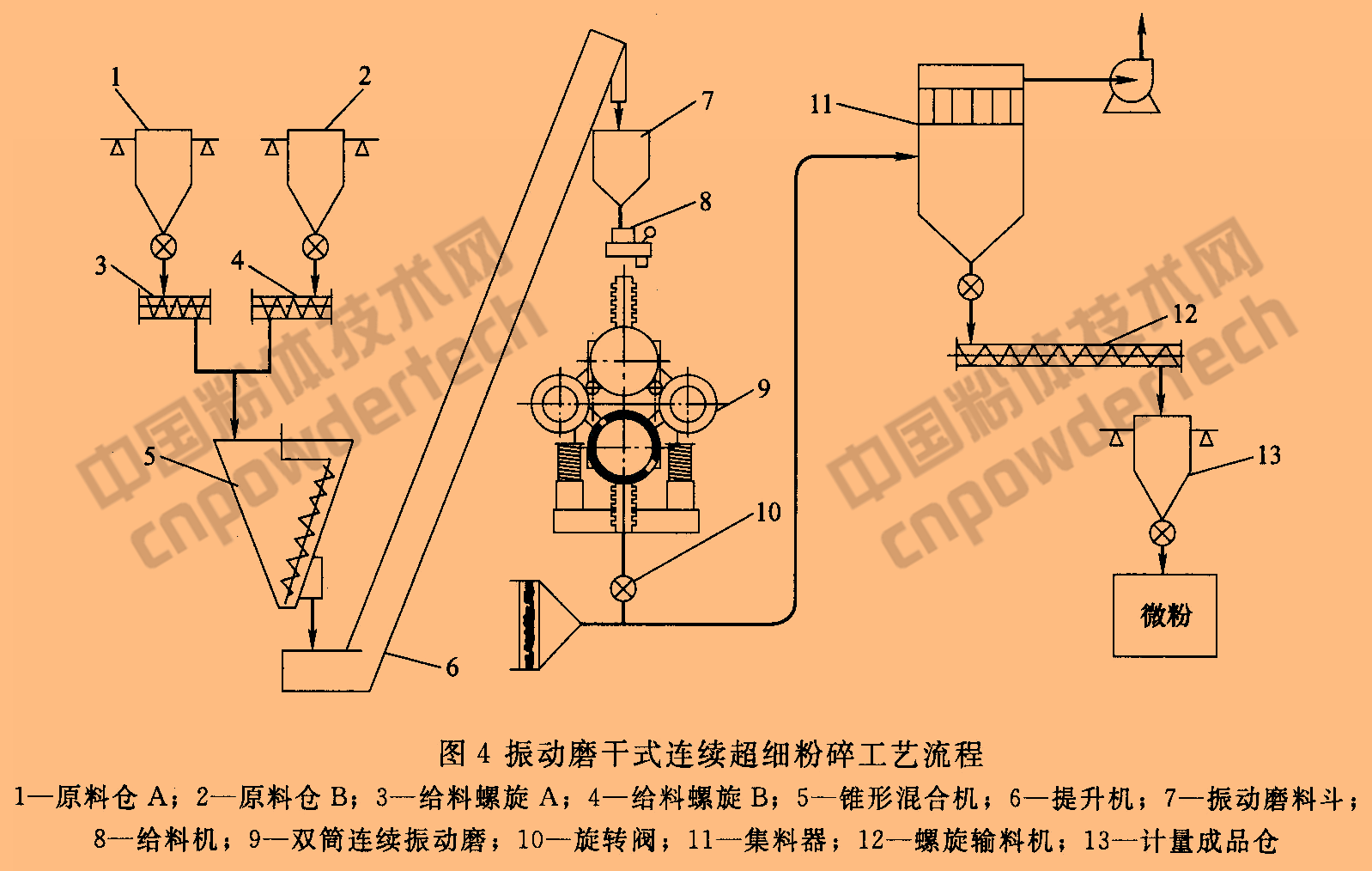 1
2
3
4
5
6
7
8
9
10
11
12
13
微粉
中国粉体技术网 cnpowdertech
中国粉体技术网 cnpowdertech

图 4 振动磨干式连续超细粉碎工艺流程

1—原料仓 A；2—原料仓 B；3—给料螺旋 A；4—给料螺旋 B；5—锥形混合机；6—提升机；7—振动磨料斗；8—给料机；9—双筒连续振动磨；10—旋转阀；11—集料器；12—螺旋输料机；13—计量成品仓